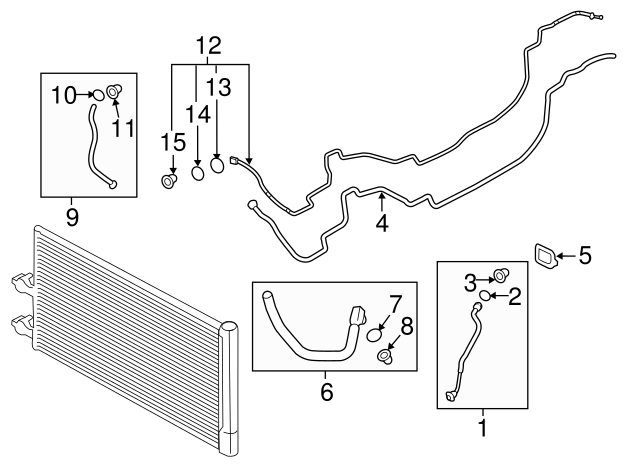 12
10
11
13
14
15
9
4
5
3
2
7
8
6
1