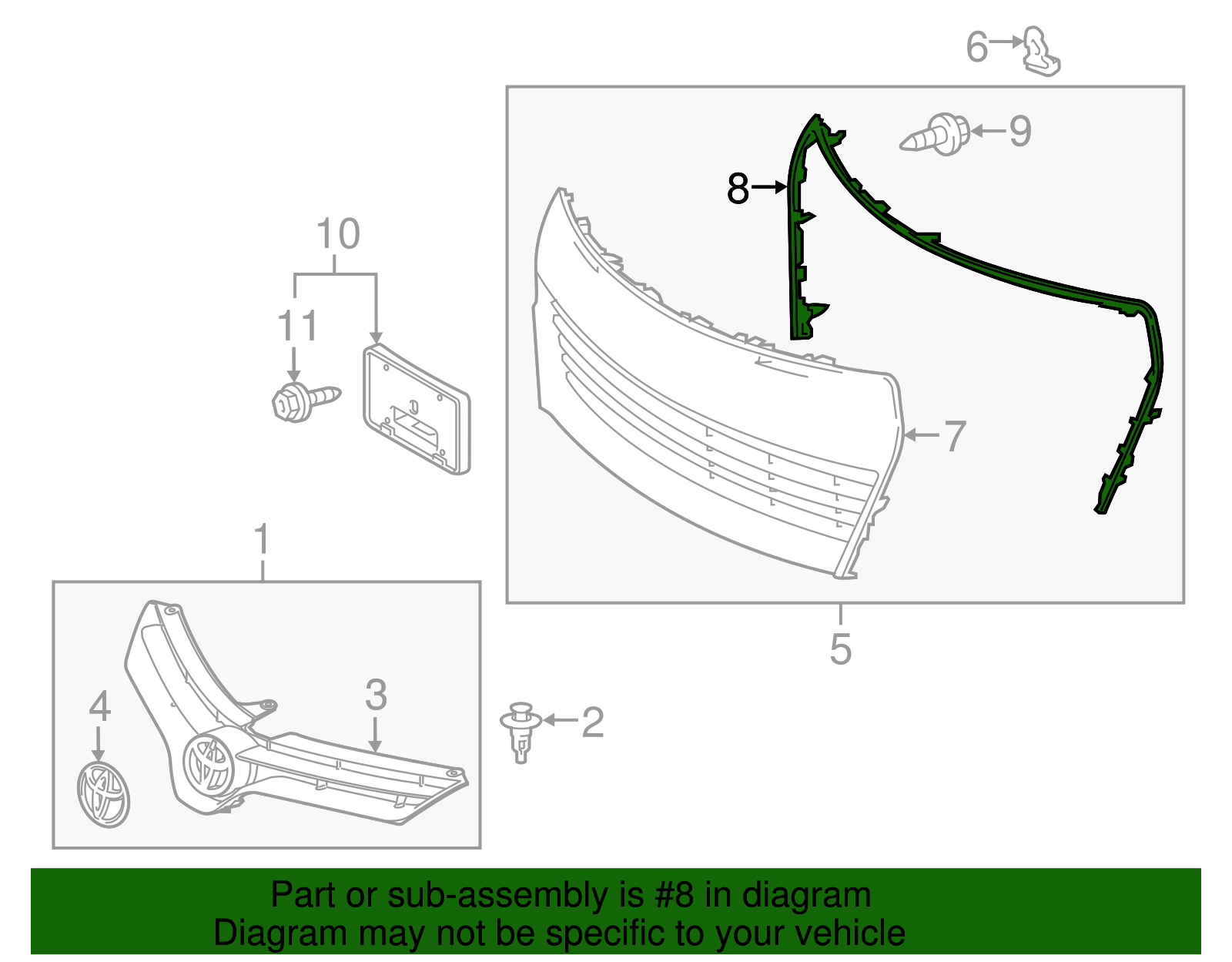 6
9
8
10
11
7
1
5
3
4
2

Part or sub-assembly is #8 in diagram
Diagram may not be specific to your vehicle