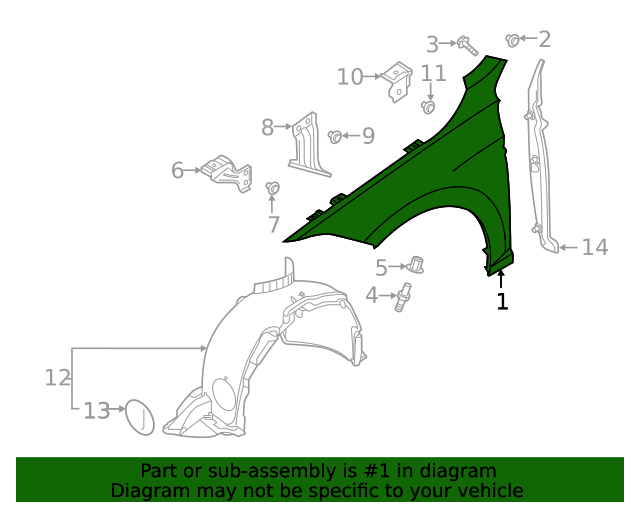 3
2
10
11
8
9
6
7
14
5
4
1
12
13

Part or sub-assembly is #1 in diagram
Diagram may not be specific to your vehicle