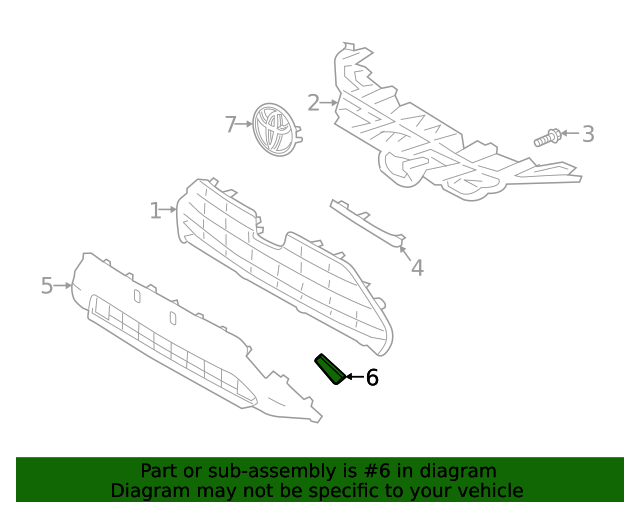 2
7
3
1
4
5
6

Part or sub-assembly is #6 in diagram
Diagram may not be specific to your vehicle