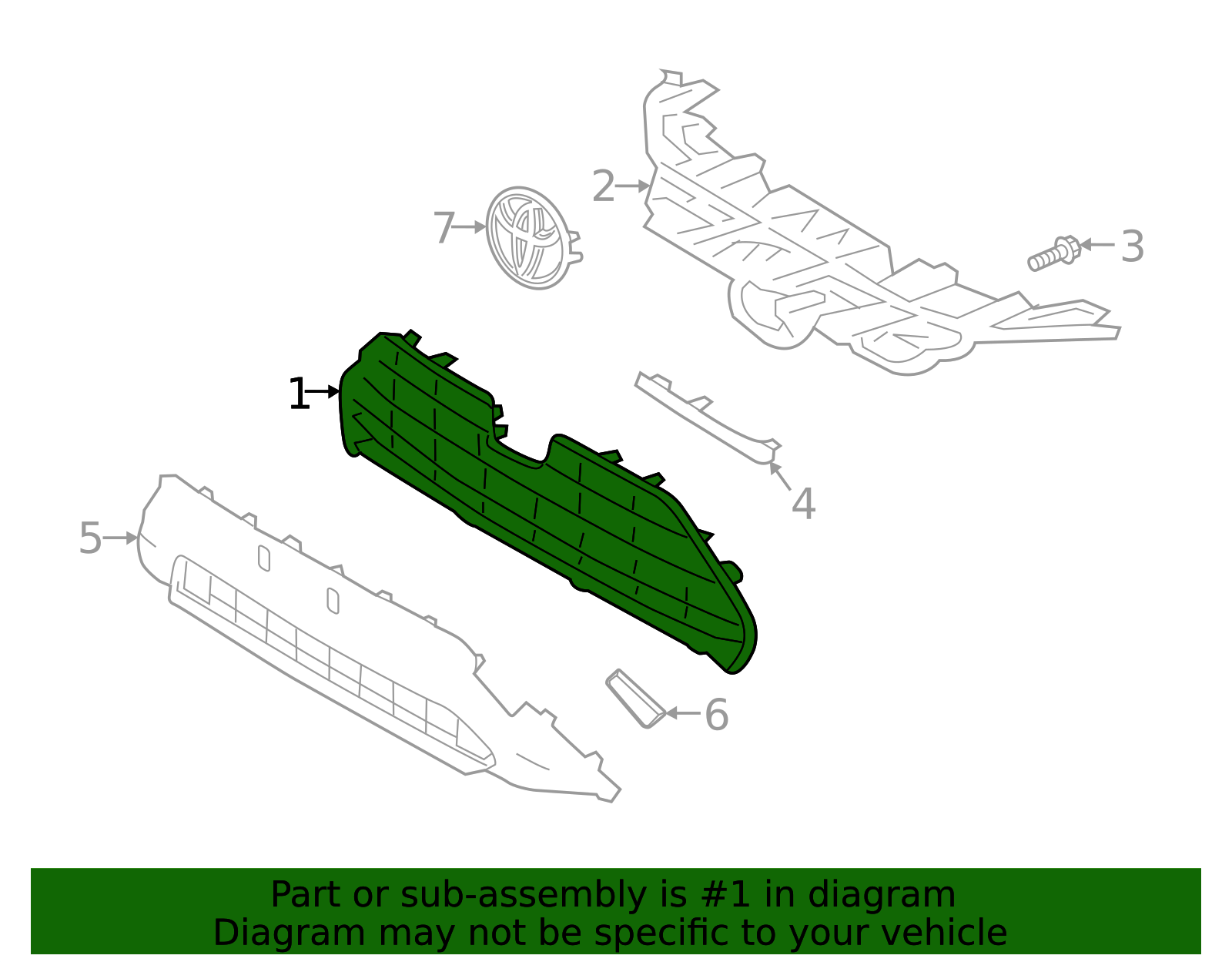 2

7

3

1

4

5

6

Part or sub-assembly is #1 in diagram
Diagram may not be specific to your vehicle