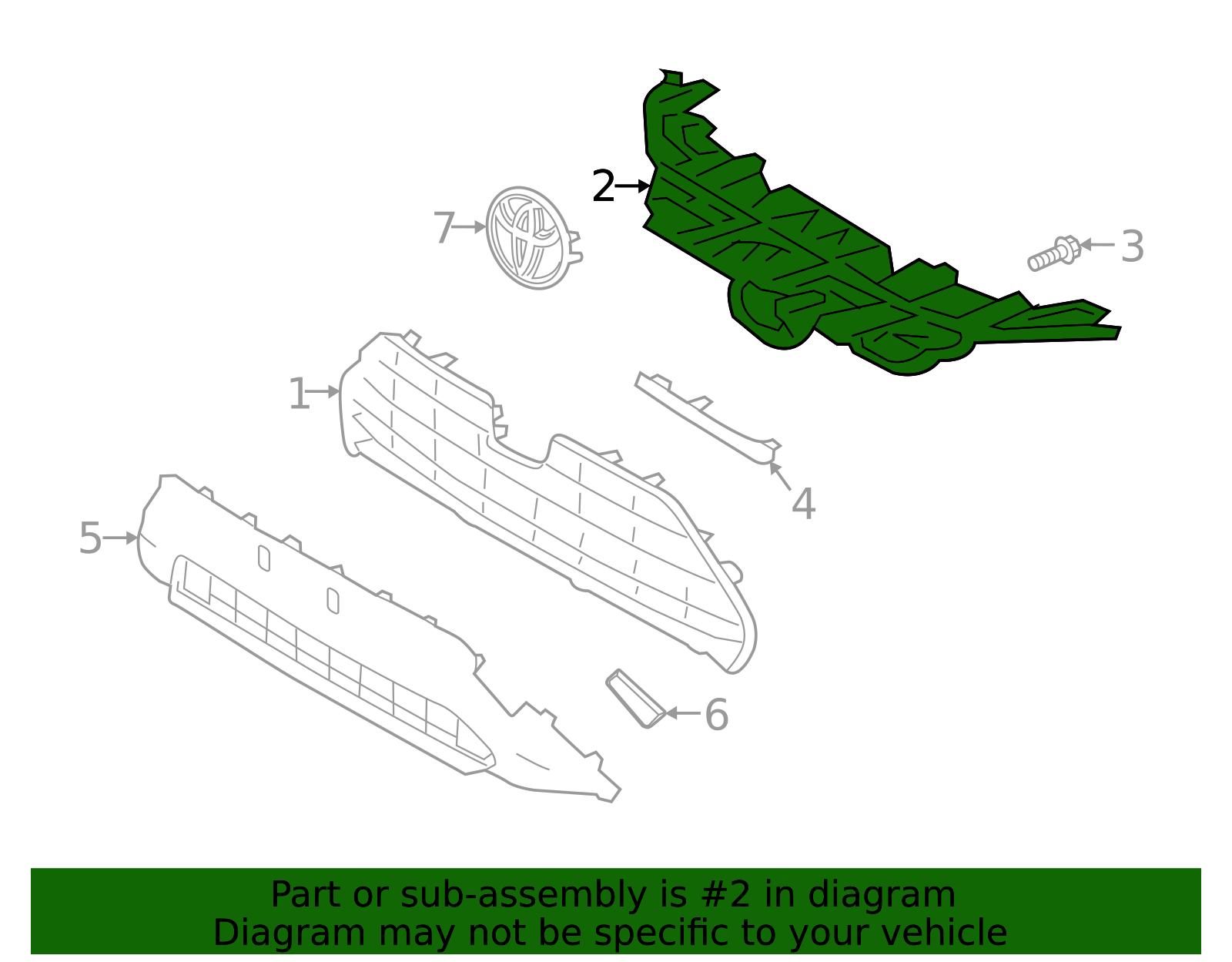 2
7
3
1
4
5
6

Part or sub-assembly is #2 in diagram
Diagram may not be specific to your vehicle