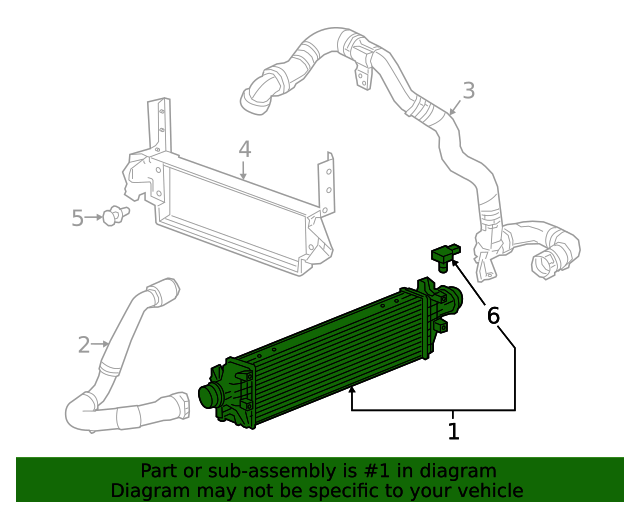 3

4

5

6

2

1

Part or sub-assembly is #1 in diagram
Diagram may not be specific to your vehicle