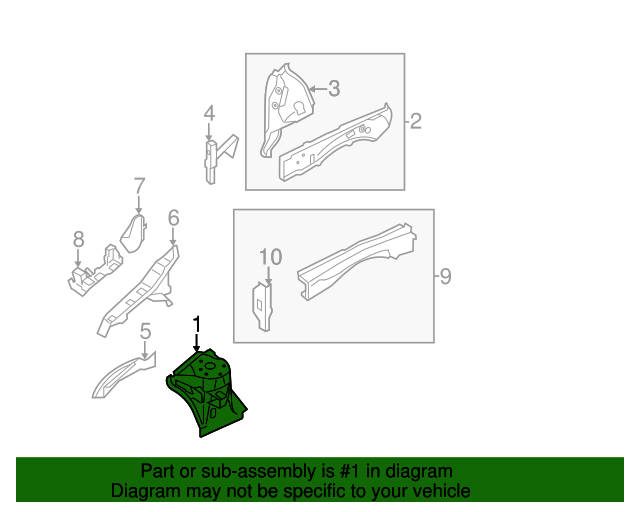 3
2
4
7
6
8
10
9
1
5

Part or sub-assembly is #1 in diagram
Diagram may not be specific to your vehicle