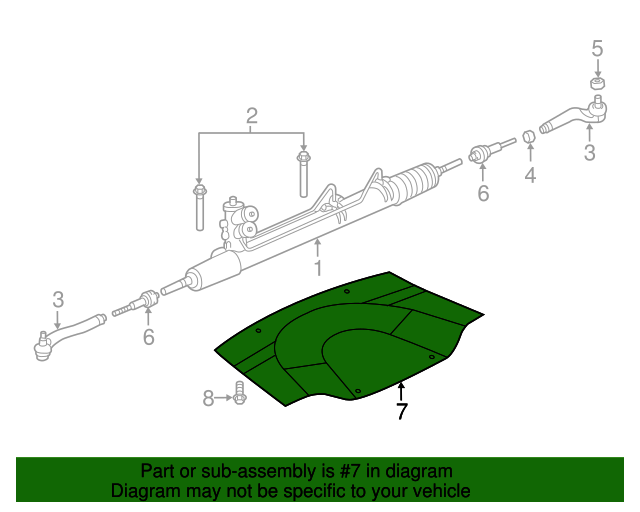 5
2
3
4
6
1
3
6
8
7

Part or sub-assembly is #7 in diagram
Diagram may not be specific to your vehicle