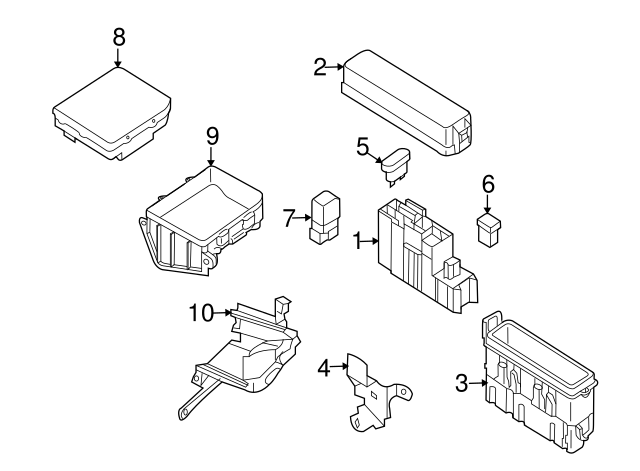 8
2
9
5
6
7
1
10
4
3