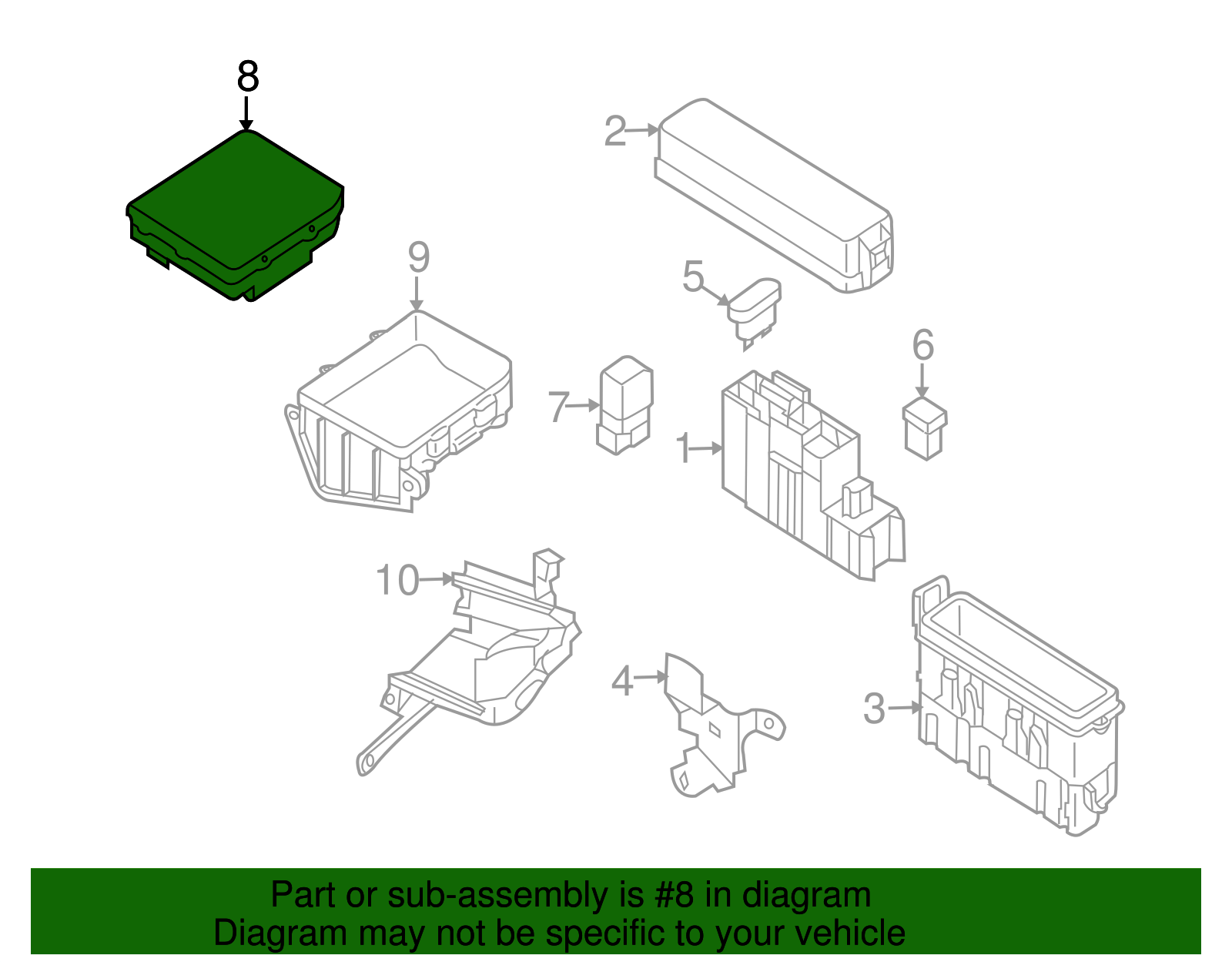 8
2
9
5
6
7
1
10
4
3

Part or sub-assembly is #8 in diagram
Diagram may not be specific to your vehicle