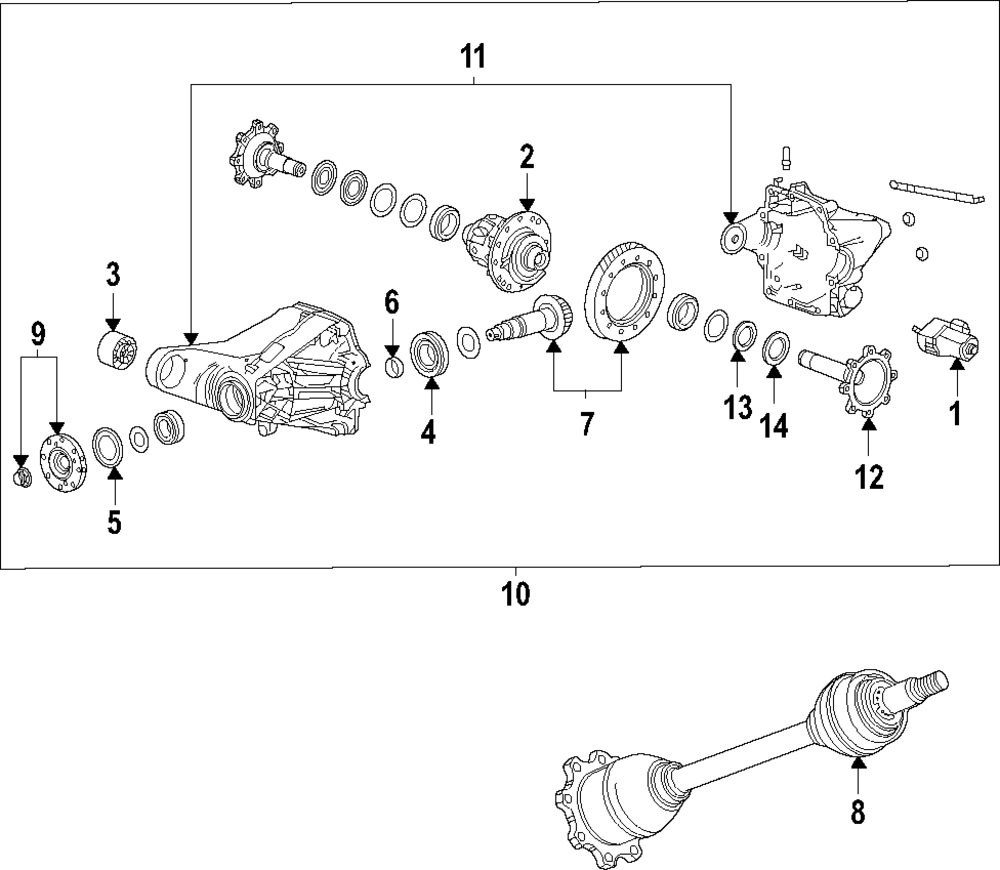 11
2
3
6
9
4
7
13
14
1
12
5
10
8