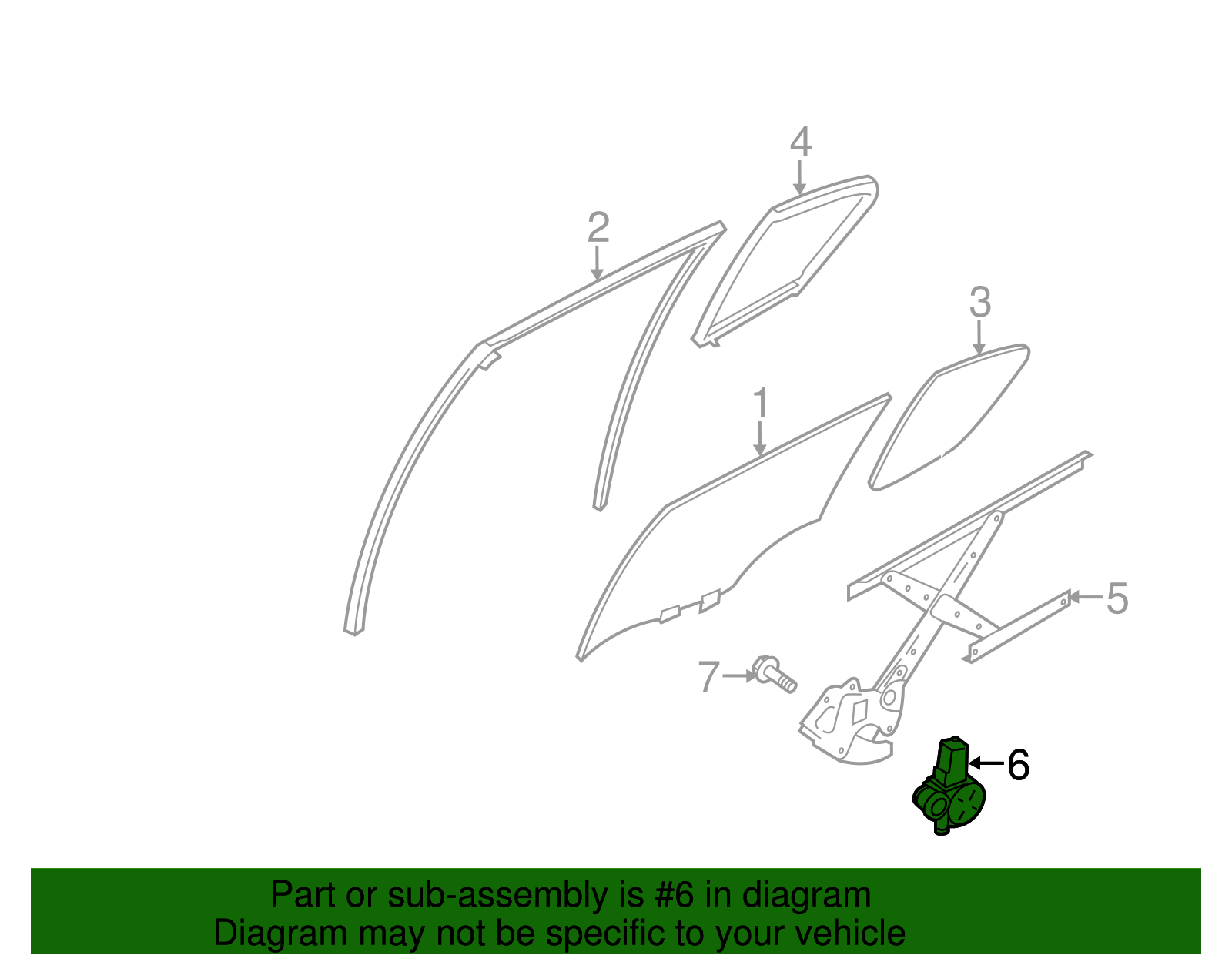 4
2
3
1
5
7
6
Part or sub-assembly is #6 in diagram
Diagram may not be specific to your vehicle