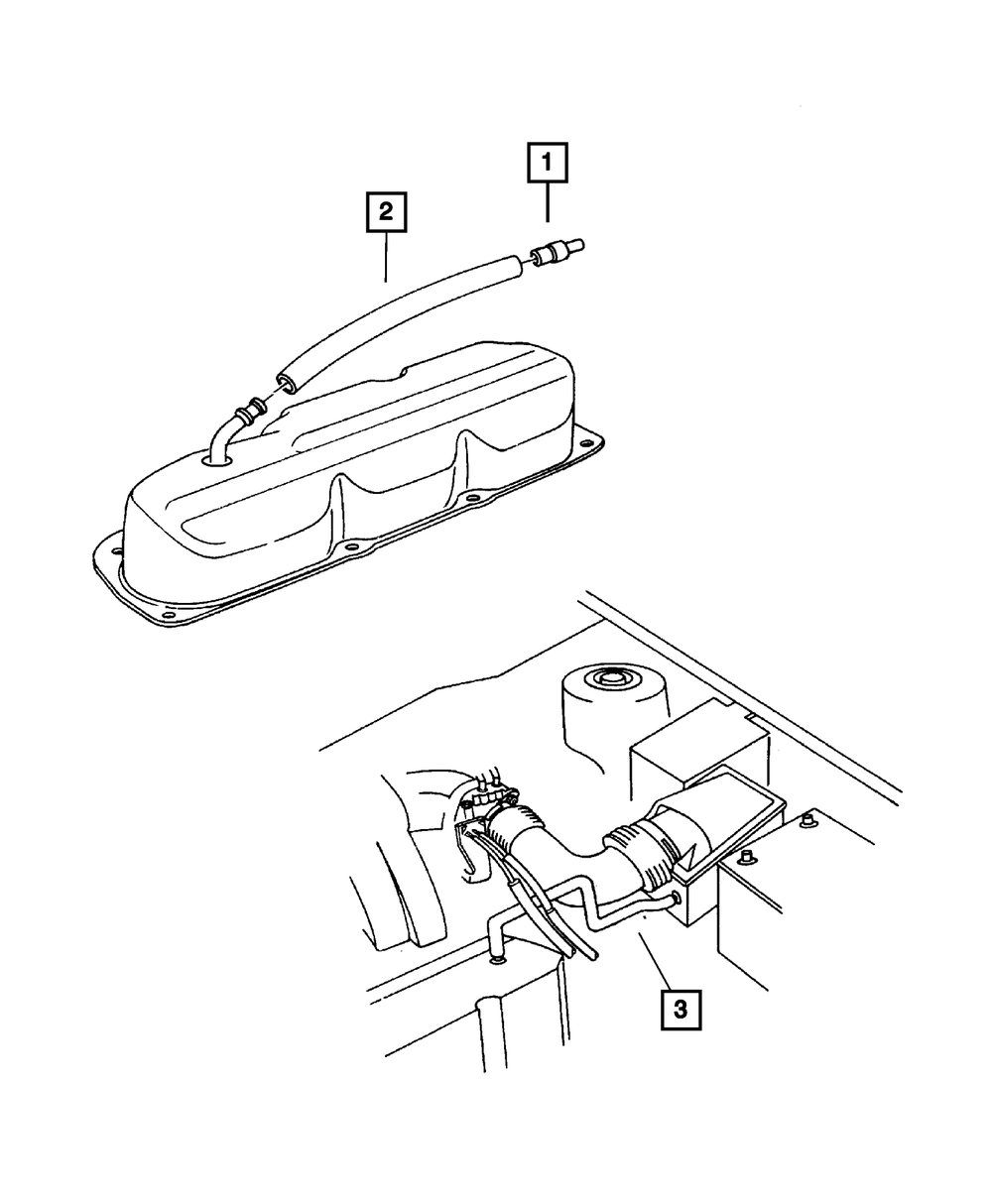 1
2
3