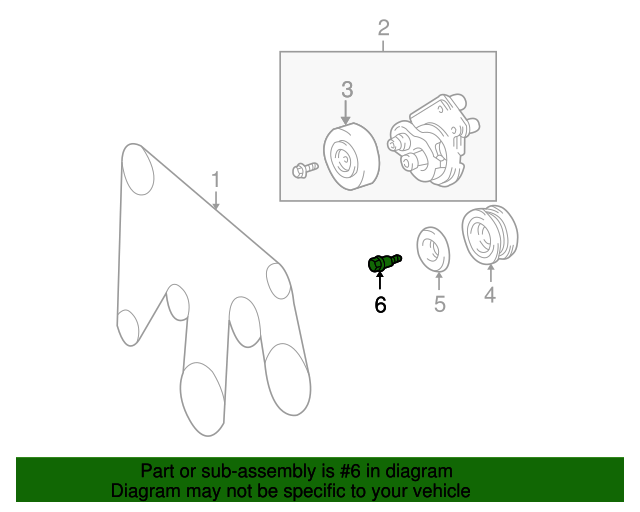 2
3
1
6
5
4
Part or sub-assembly is #6 in diagram
Diagram may not be specific to your vehicle