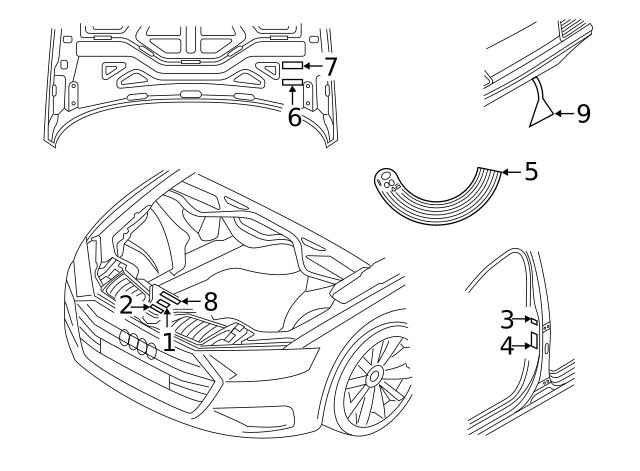 7
6
9
5
2
8
1
3
4