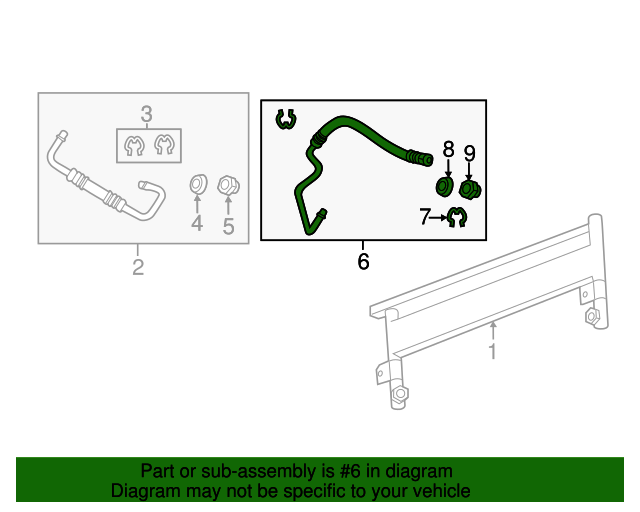 3

4

5

2

8

9

7

6

1

Part or sub-assembly is #6 in diagram
Diagram may not be specific to your vehicle