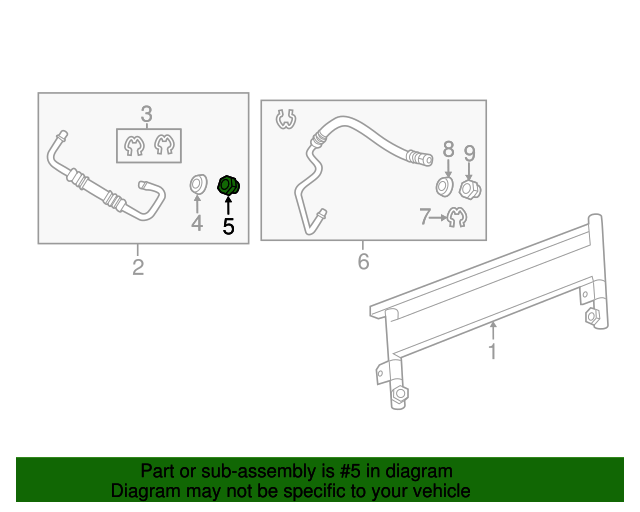 3
4
5
2
8
9
7
6
1

Part or sub-assembly is #5 in diagram
Diagram may not be specific to your vehicle