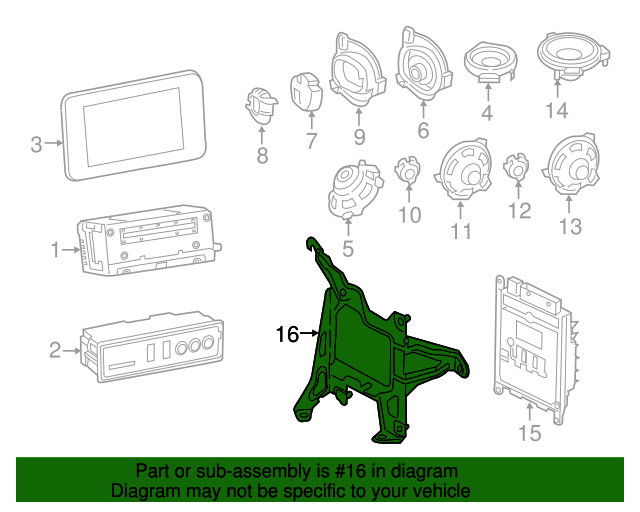 3
8
7
9
6
4
14
1
5
10
11
12
13
2
16
15

Part or sub-assembly is #16 in diagram
Diagram may not be specific to your vehicle