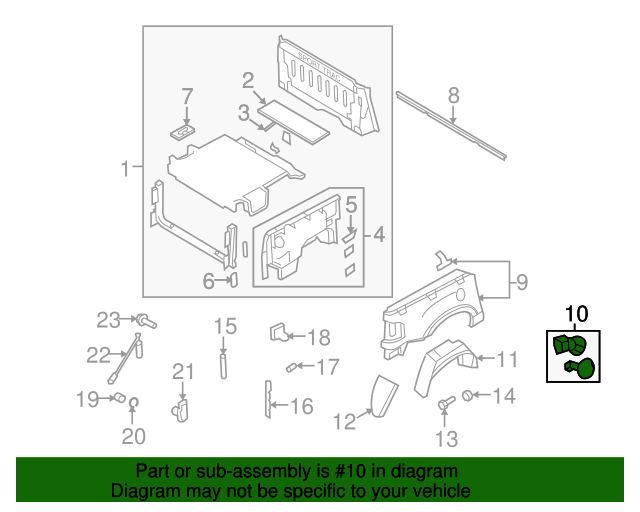 SPORT TRAC

1
2
3
4
5
6
7
8
9
10
11
12
13
14
15
16
17
18
19
20
21
22
23

Part or sub-assembly is #10 in diagram
Diagram may not be specific to your vehicle