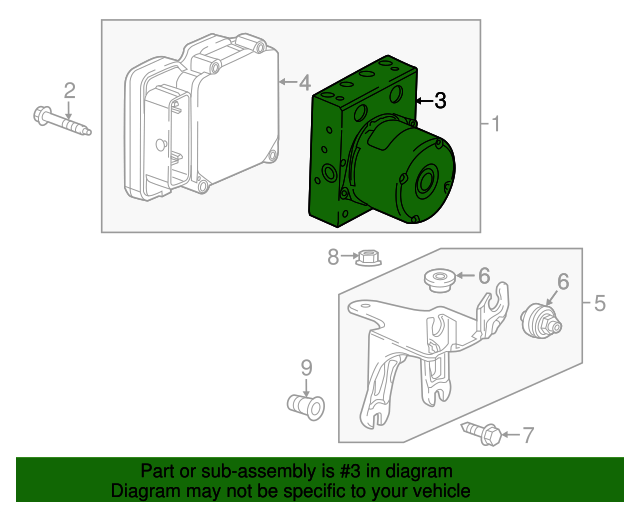 2
4
3
1
8
6
6
5
9
7
Part or sub-assembly is #3 in diagram
Diagram may not be specific to your vehicle