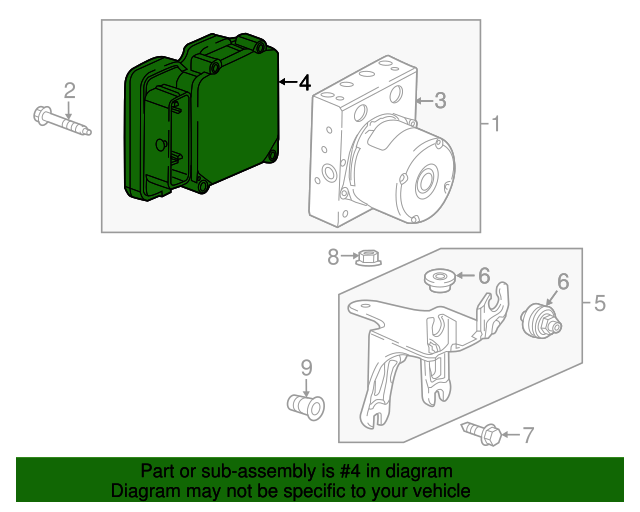 2
4
3
1
8
6
6
5
9
7

Part or sub-assembly is #4 in diagram
Diagram may not be specific to your vehicle