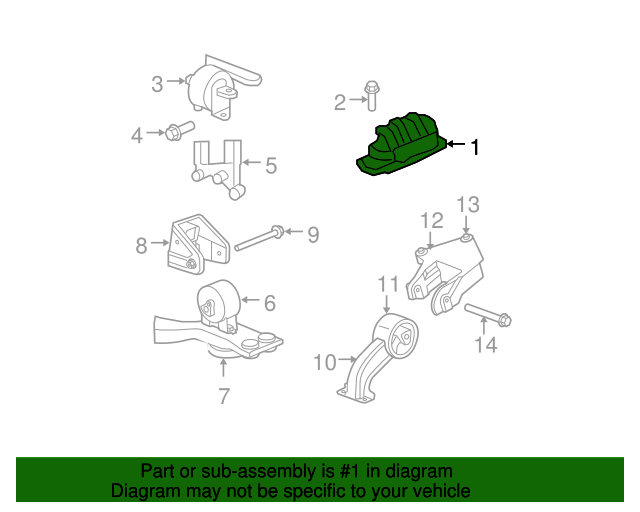 3
2
4
1
5
13
12
8
9
11
6
14
10
7

Part or sub-assembly is #1 in diagram
Diagram may not be specific to your vehicle