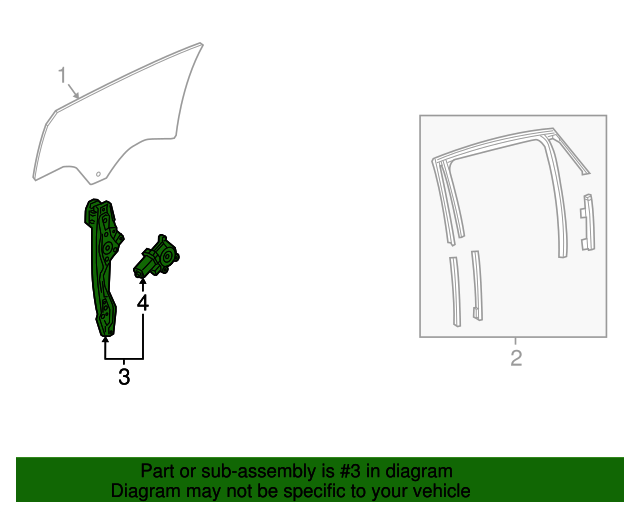 1

4

3

2

Part or sub-assembly is #3 in diagram
Diagram may not be specific to your vehicle