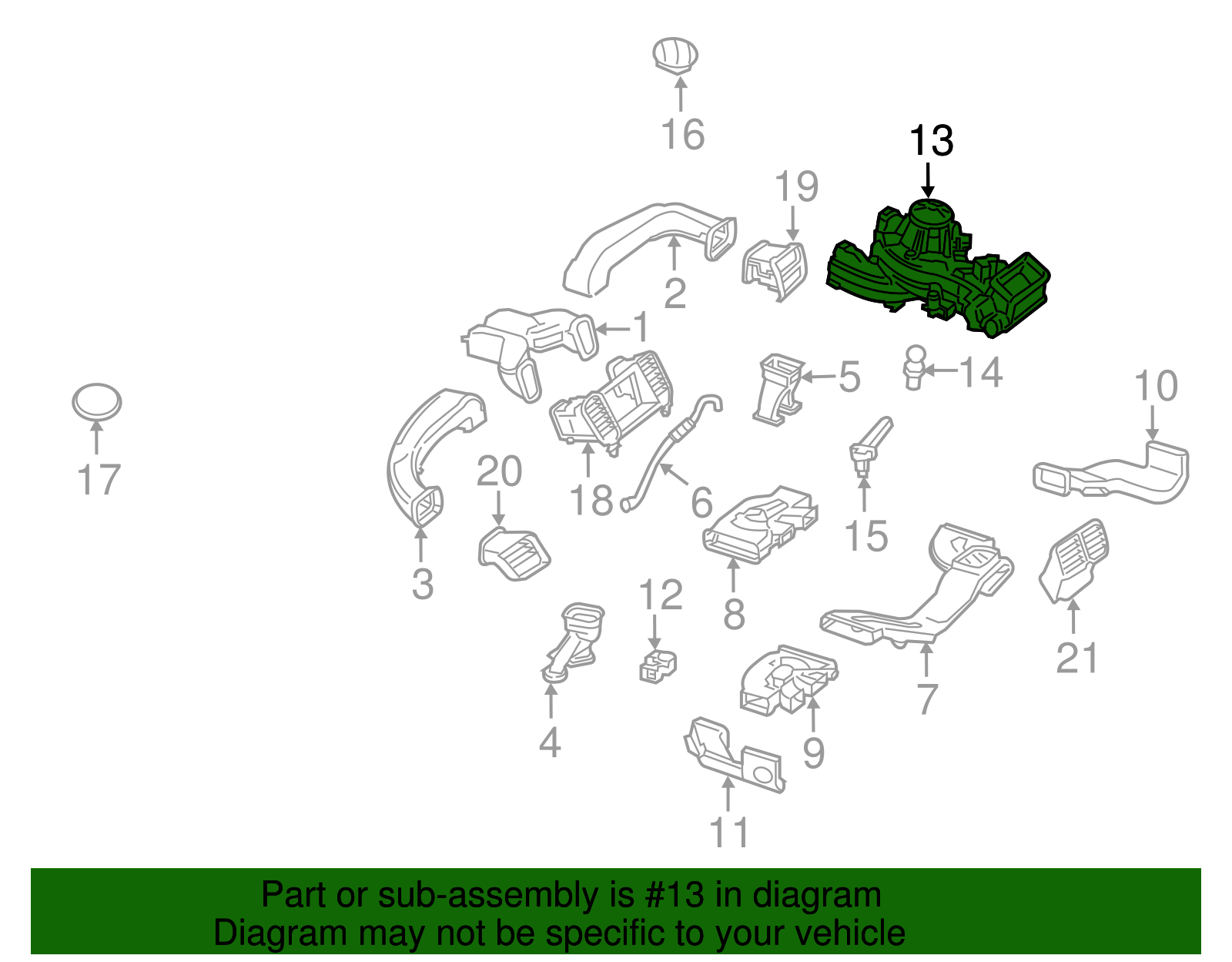 16
13
19
2
1
5
14
10
17
20
18
6
15
3
12
8
21
7
4
9
11

Part or sub-assembly is #13 in diagram
Diagram may not be specific to your vehicle