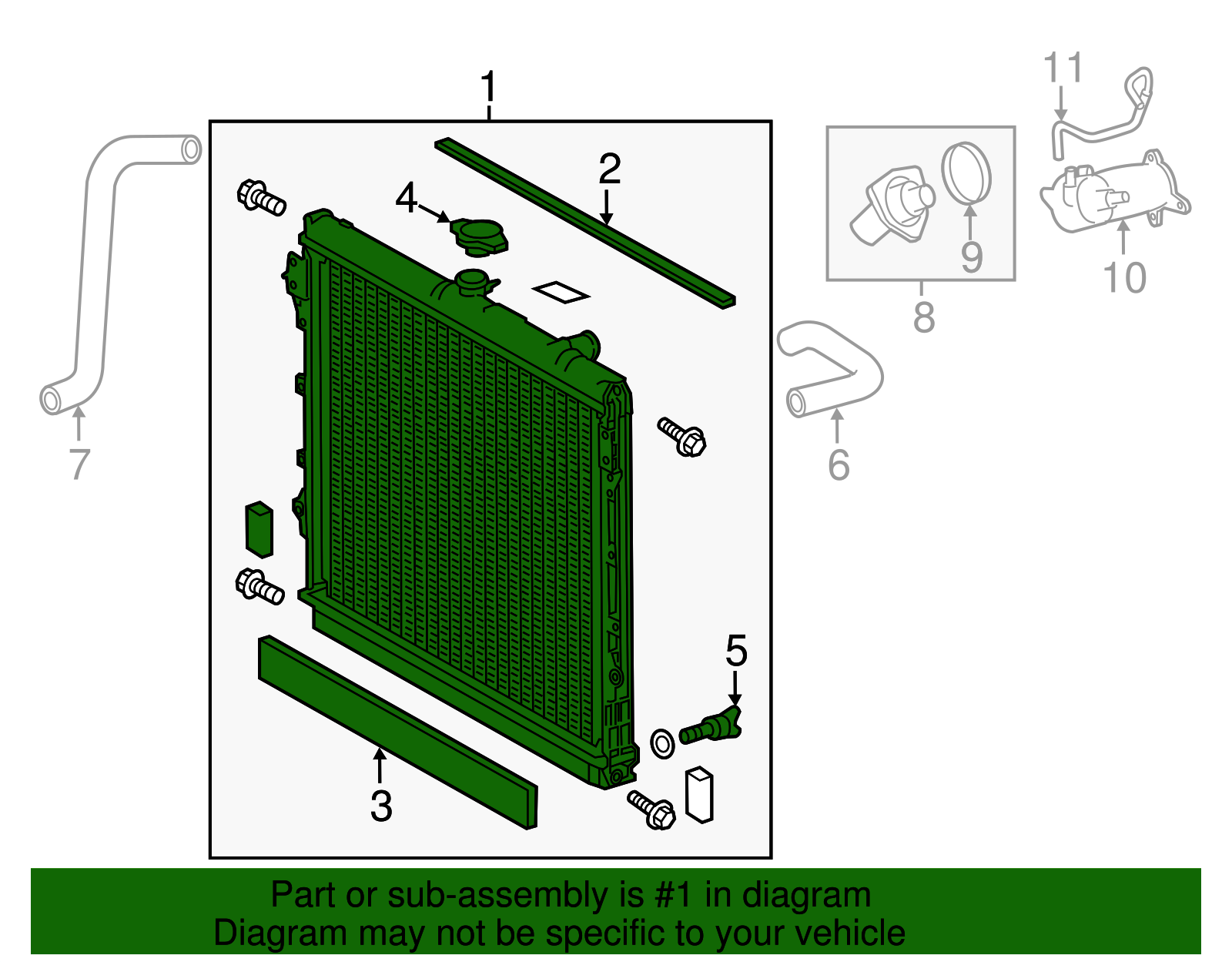 1
11
2
4
9
10
8
7
6
5
3

Part or sub-assembly is #1 in diagram
Diagram may not be specific to your vehicle