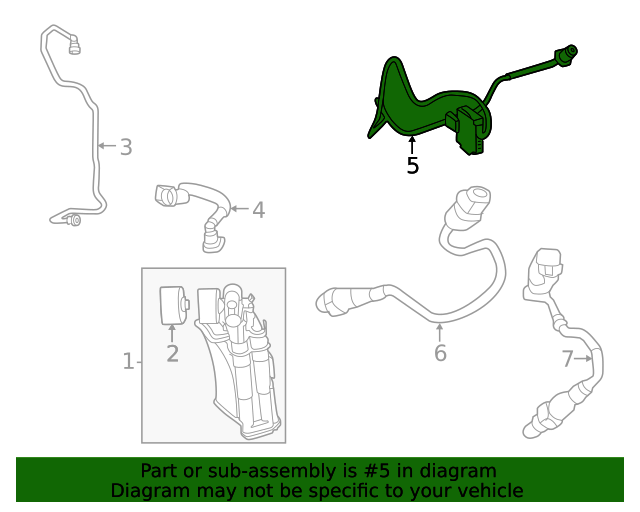 3
5
4
1
2
6
7
Part or sub-assembly is #5 in diagram
Diagram may not be specific to your vehicle