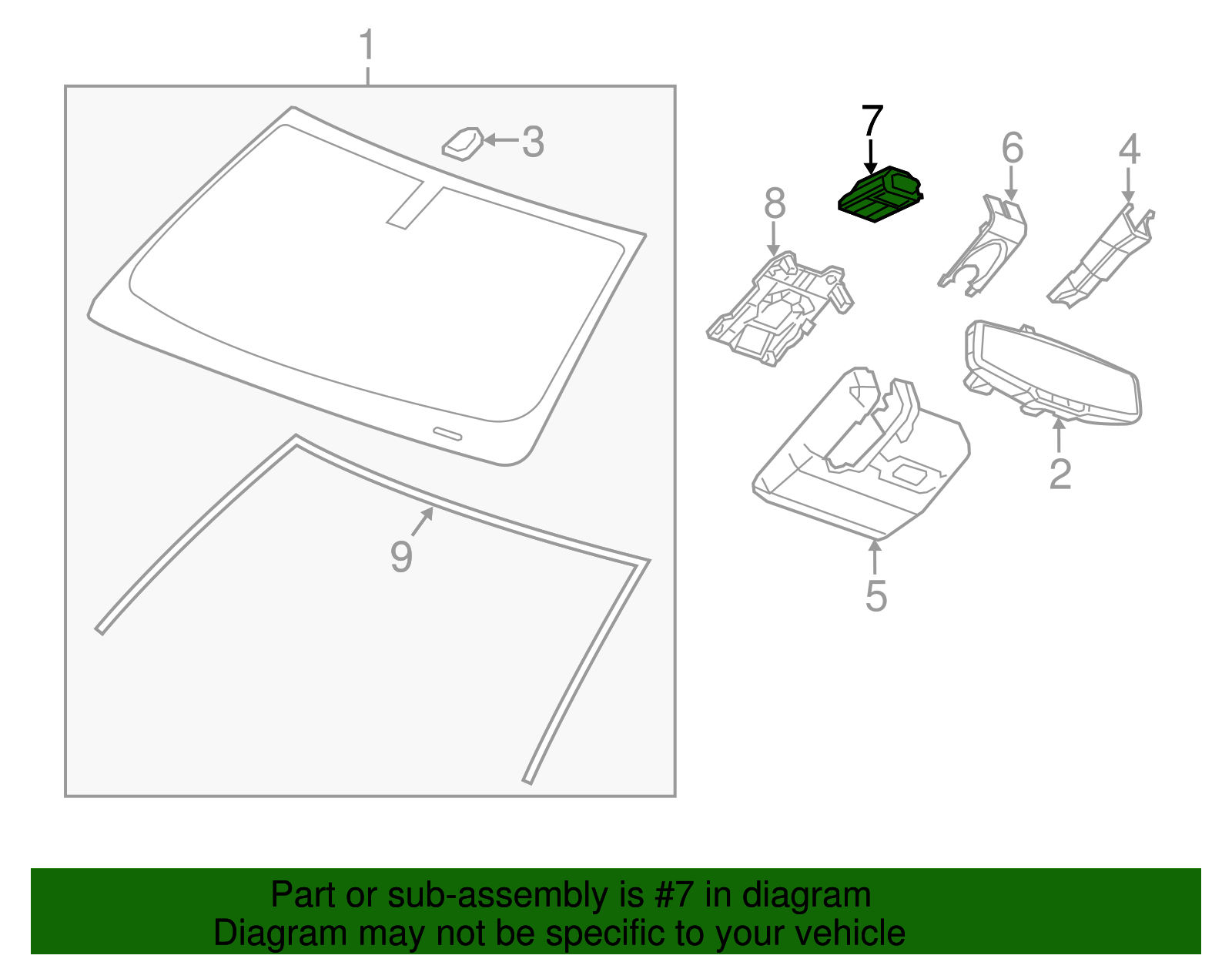 1
3
7
6
4
8
2
9
5

Part or sub-assembly is #7 in diagram
Diagram may not be specific to your vehicle