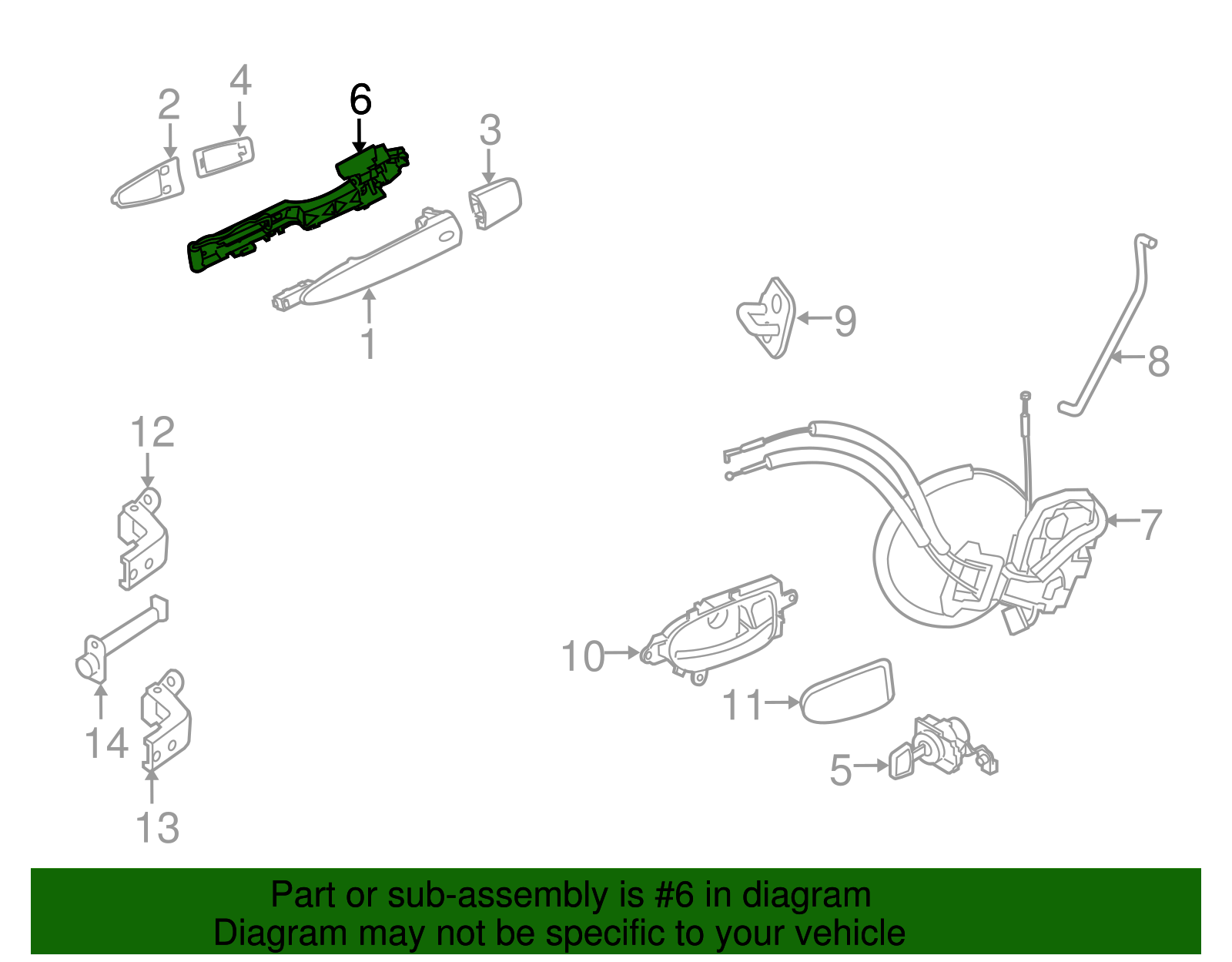 2
4
6
3
1
9
8
12
7
10
11
14
5
13

Part or sub-assembly is #6 in diagram
Diagram may not be specific to your vehicle