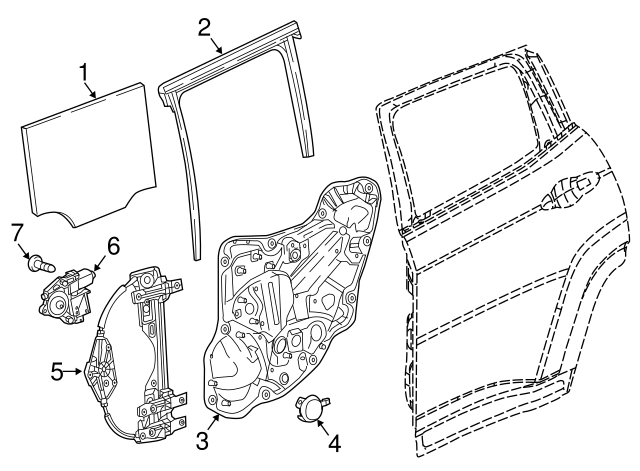 1
2
7
6
5
3
4