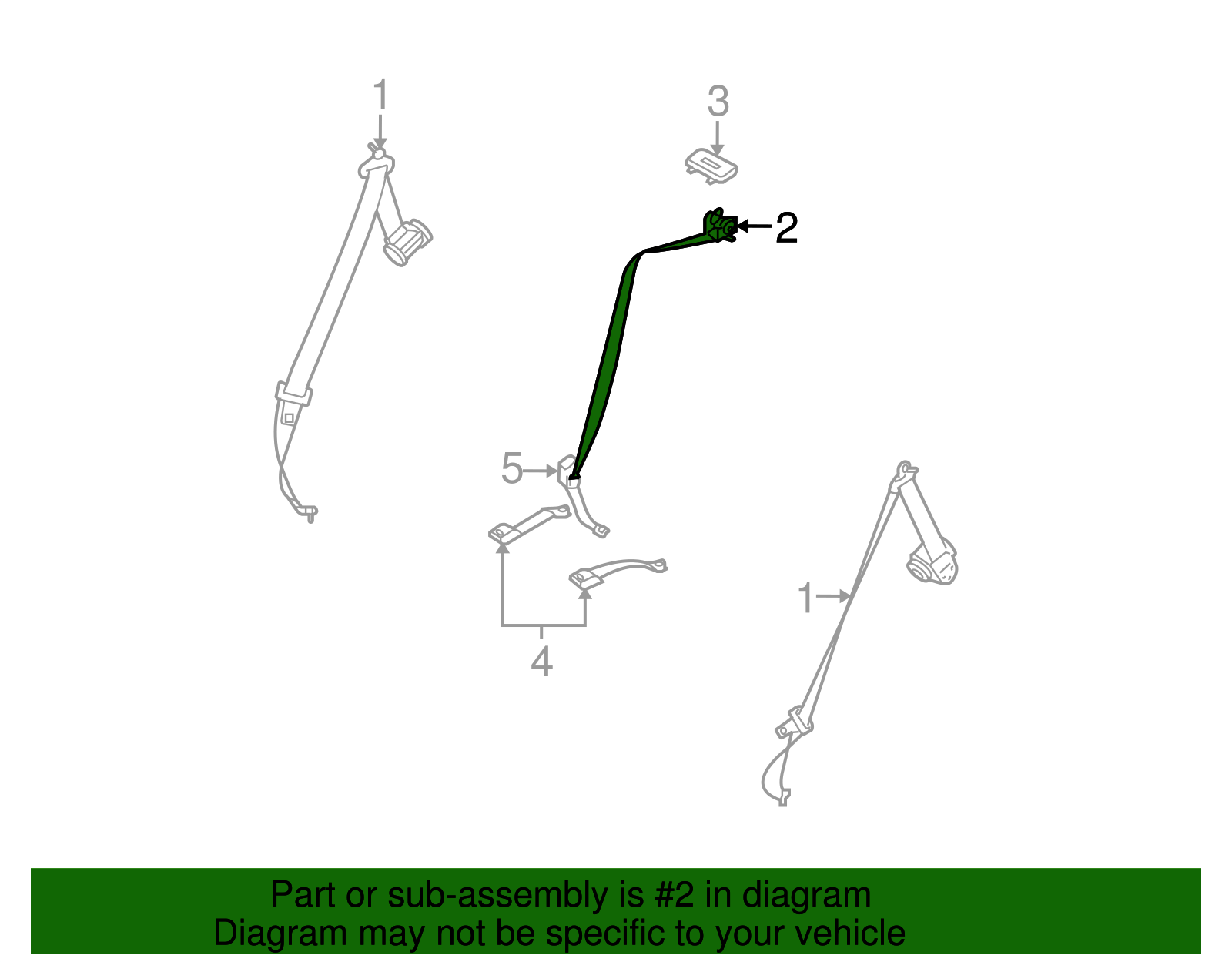 1
3
2
5
4
1

Part or sub-assembly is #2 in diagram
Diagram may not be specific to your vehicle