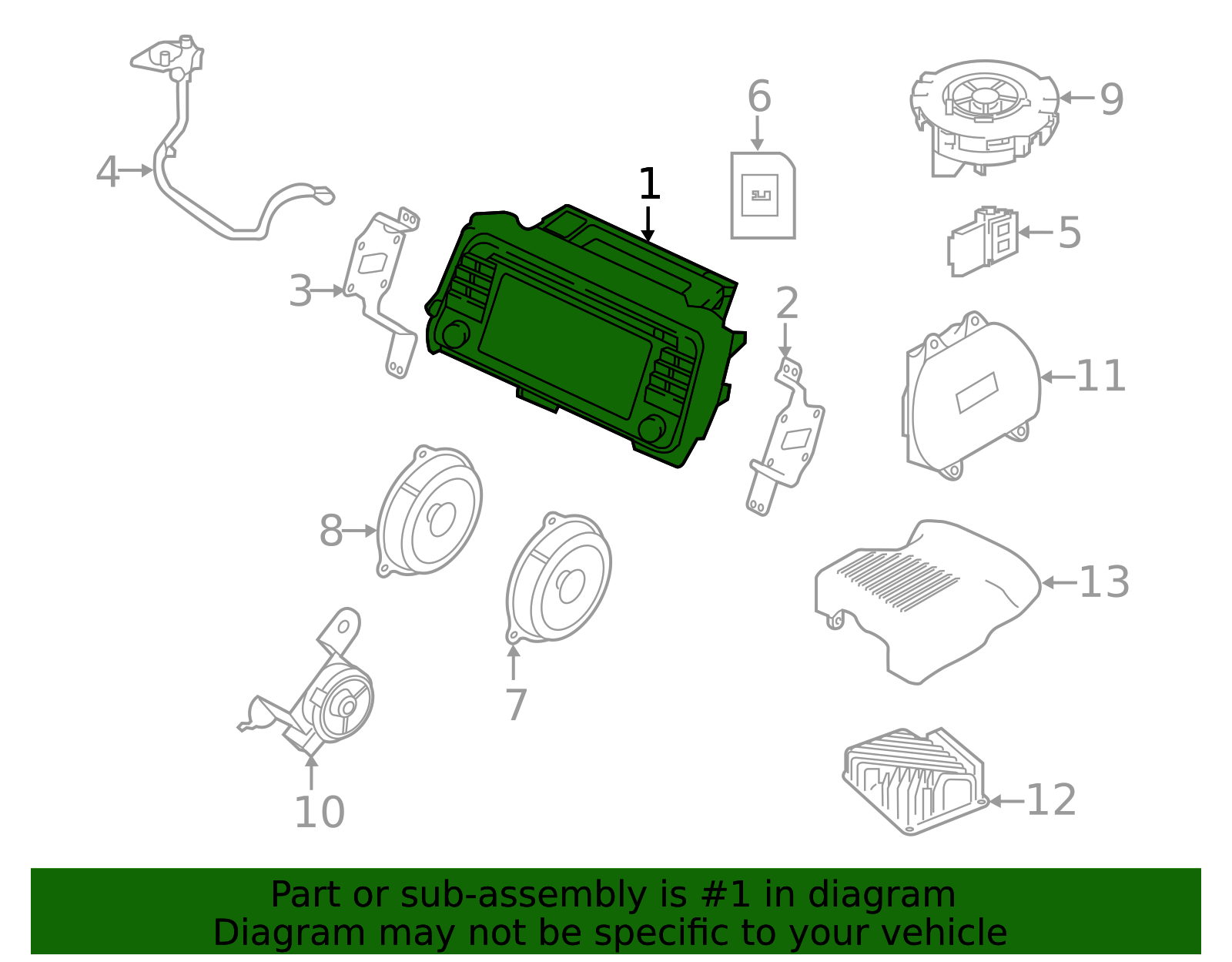 4

6

9

1

5

3

2

11

8

13

7

10

12

Part or sub-assembly is #1 in diagram
Diagram may not be specific to your vehicle