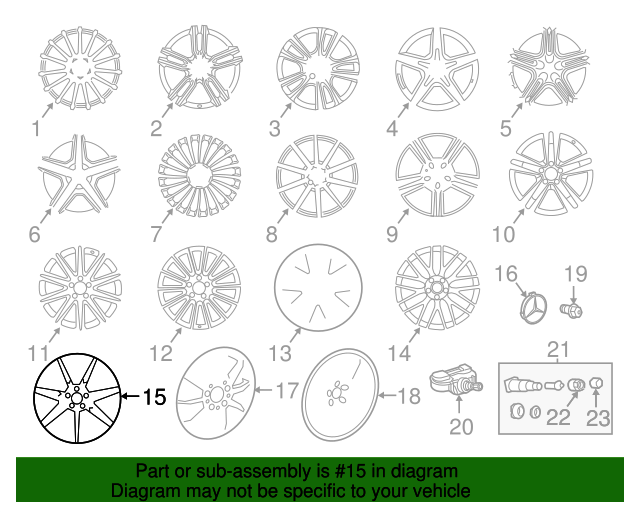 1 2 3 4 5
6 7 8 9 10
11 12 13 14 16 19
15 17 18 20 21 22 23

Part or sub-assembly is #15 in diagram
Diagram may not be specific to your vehicle