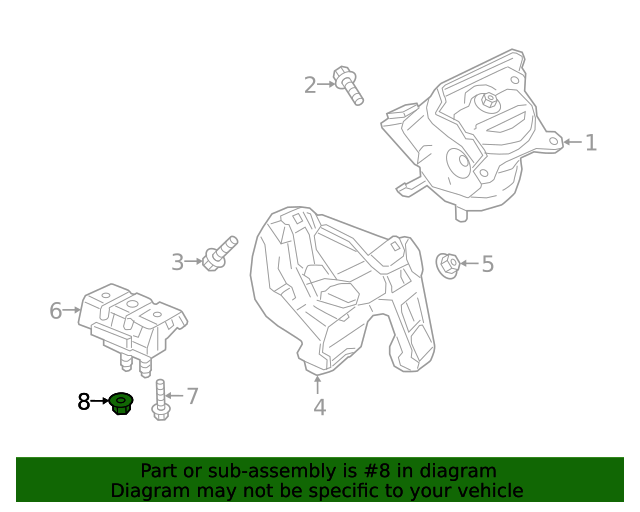 2
1
3
5
6
4
8
7

Part or sub-assembly is #8 in diagram
Diagram may not be specific to your vehicle