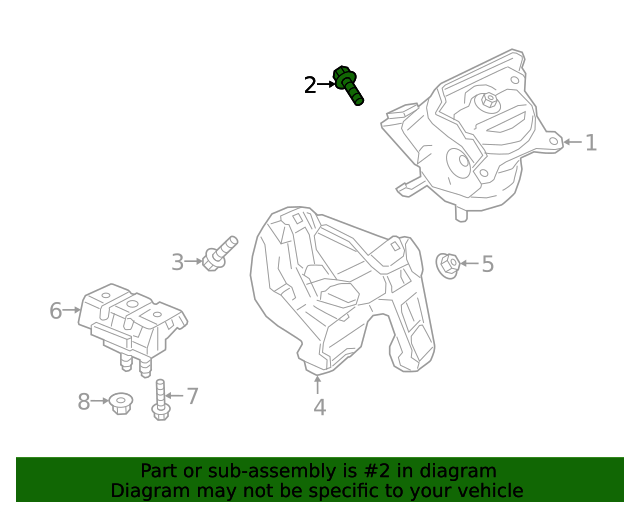 2
1
3
5
6
4
8
7

Part or sub-assembly is #2 in diagram
Diagram may not be specific to your vehicle