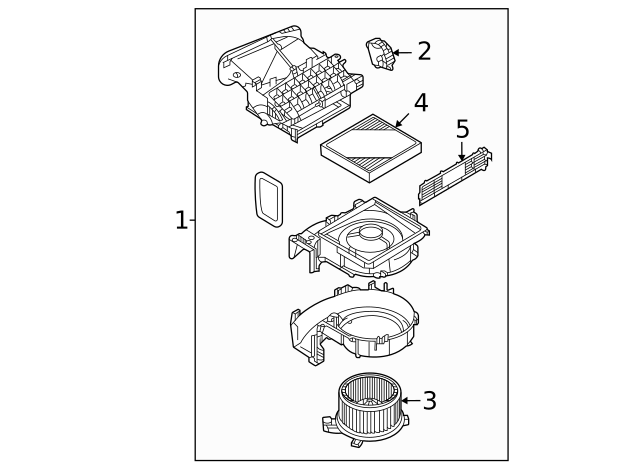 2
4
5
1
3