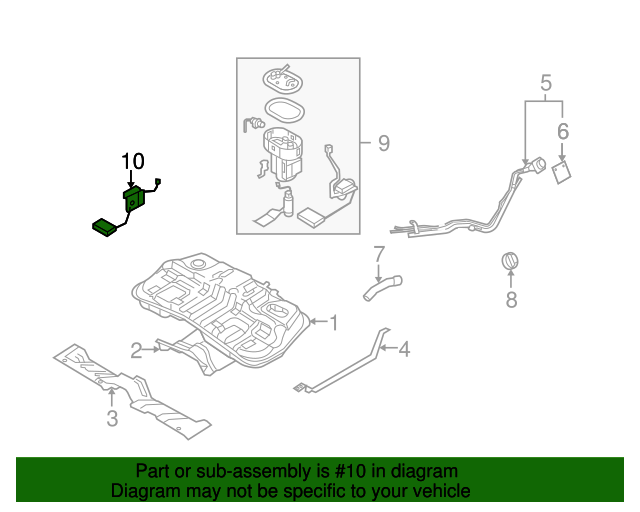 10

9

5

6

7

8

1

2

4

3

Part or sub-assembly is #10 in diagram
Diagram may not be specific to your vehicle