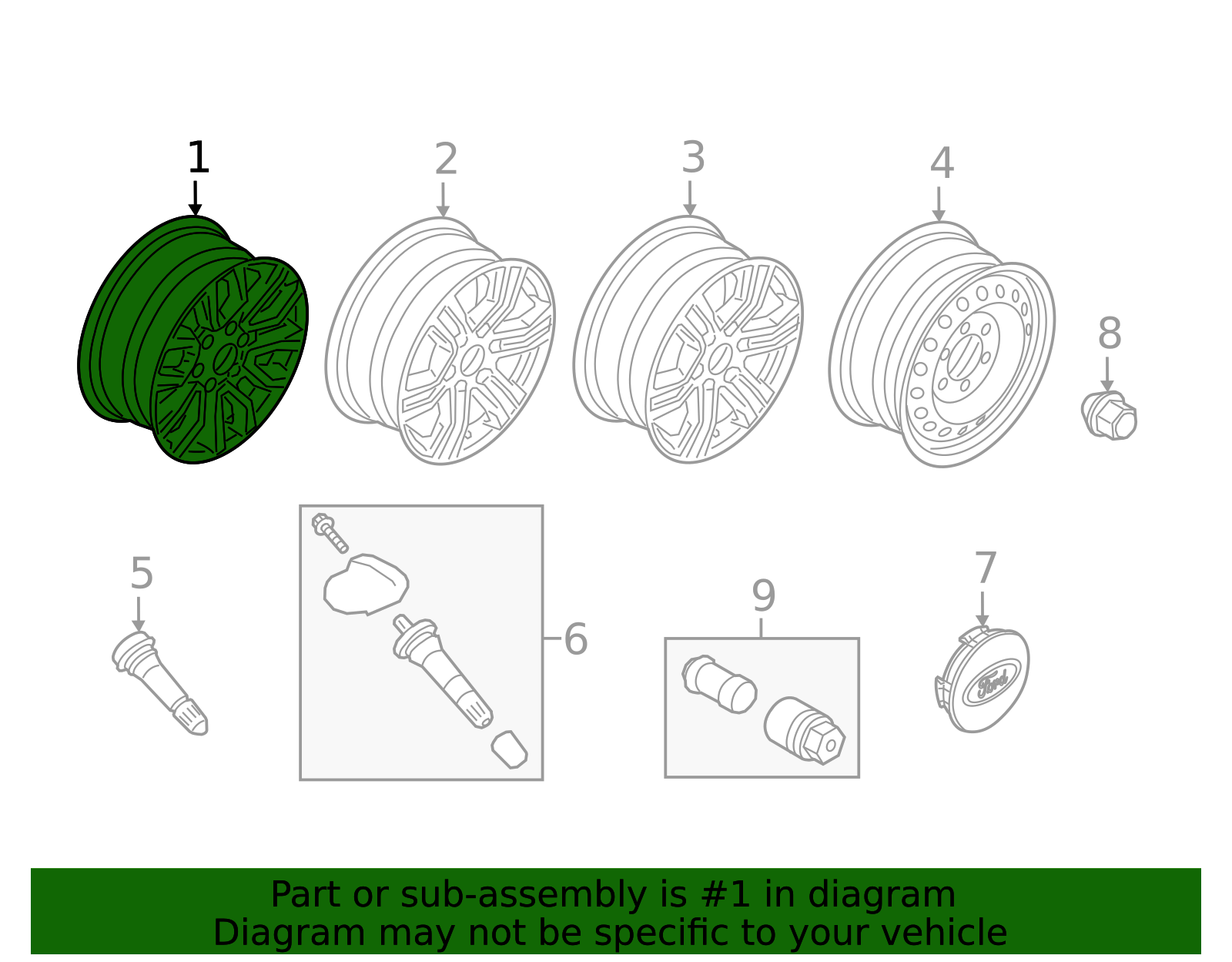 1

2

3

4

8

5

6

9

7

Ford

Part or sub-assembly is #1 in diagram
Diagram may not be specific to your vehicle