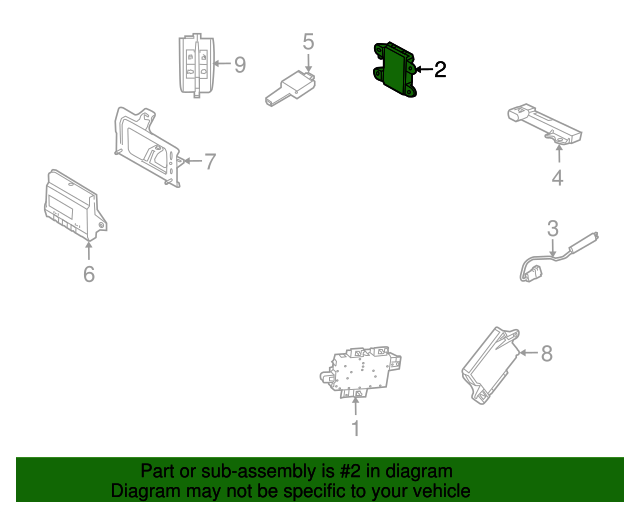 9
5
2
7
4
6
3
8
1

Part or sub-assembly is #2 in diagram
Diagram may not be specific to your vehicle