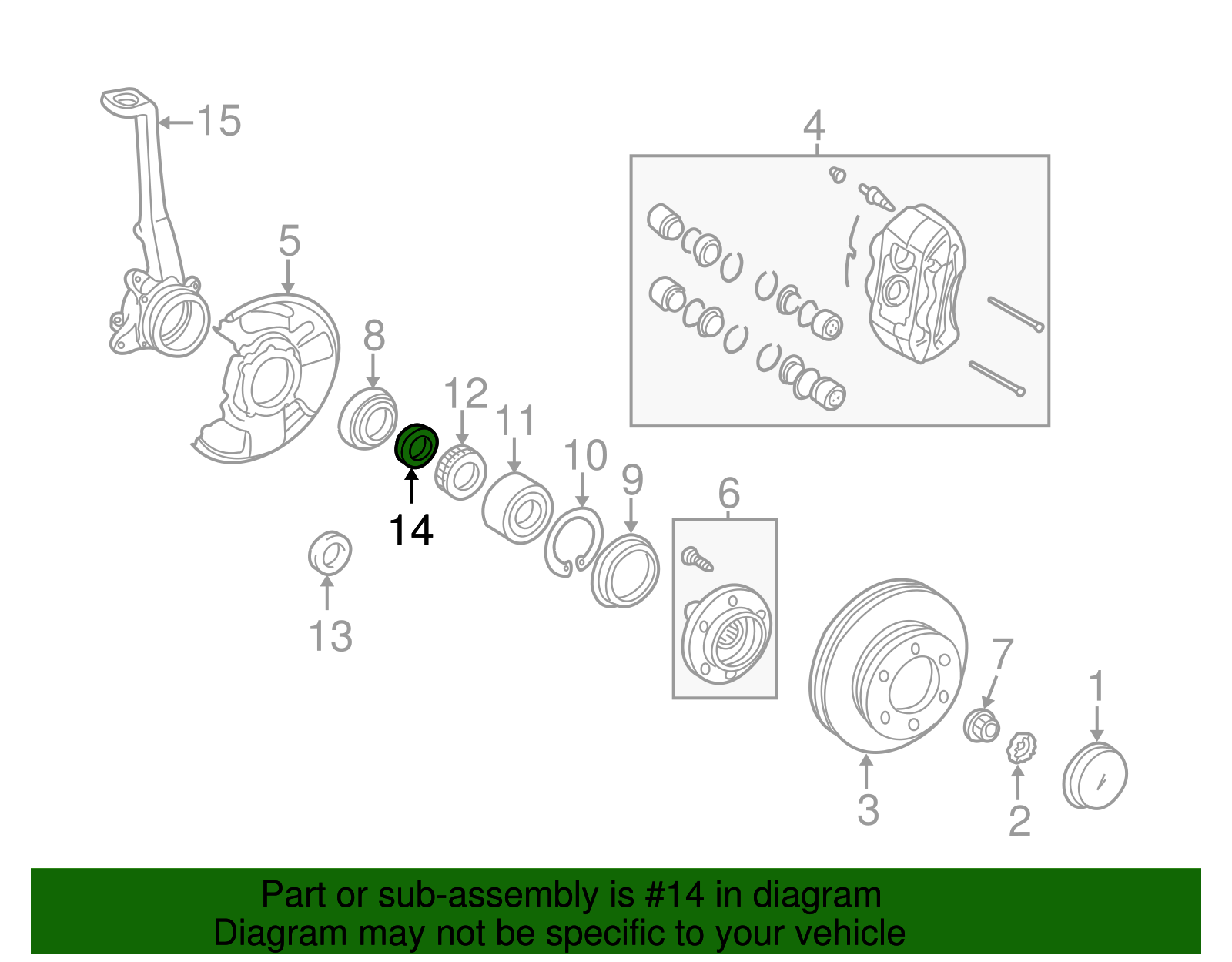 15

4

5

8

12

11

10

9

6

14

13

7

1

3

2

Part or sub-assembly is #14 in diagram
Diagram may not be specific to your vehicle