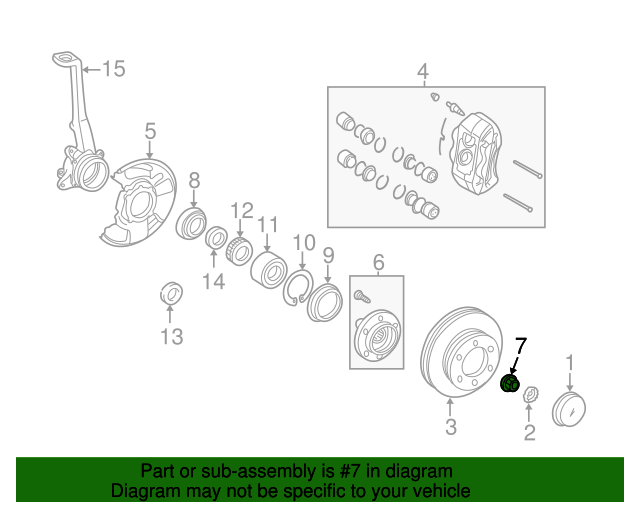 15
4
5
8
12
11
10
9
6
14
13
7
1
3
2

Part or sub-assembly is #7 in diagram
Diagram may not be specific to your vehicle