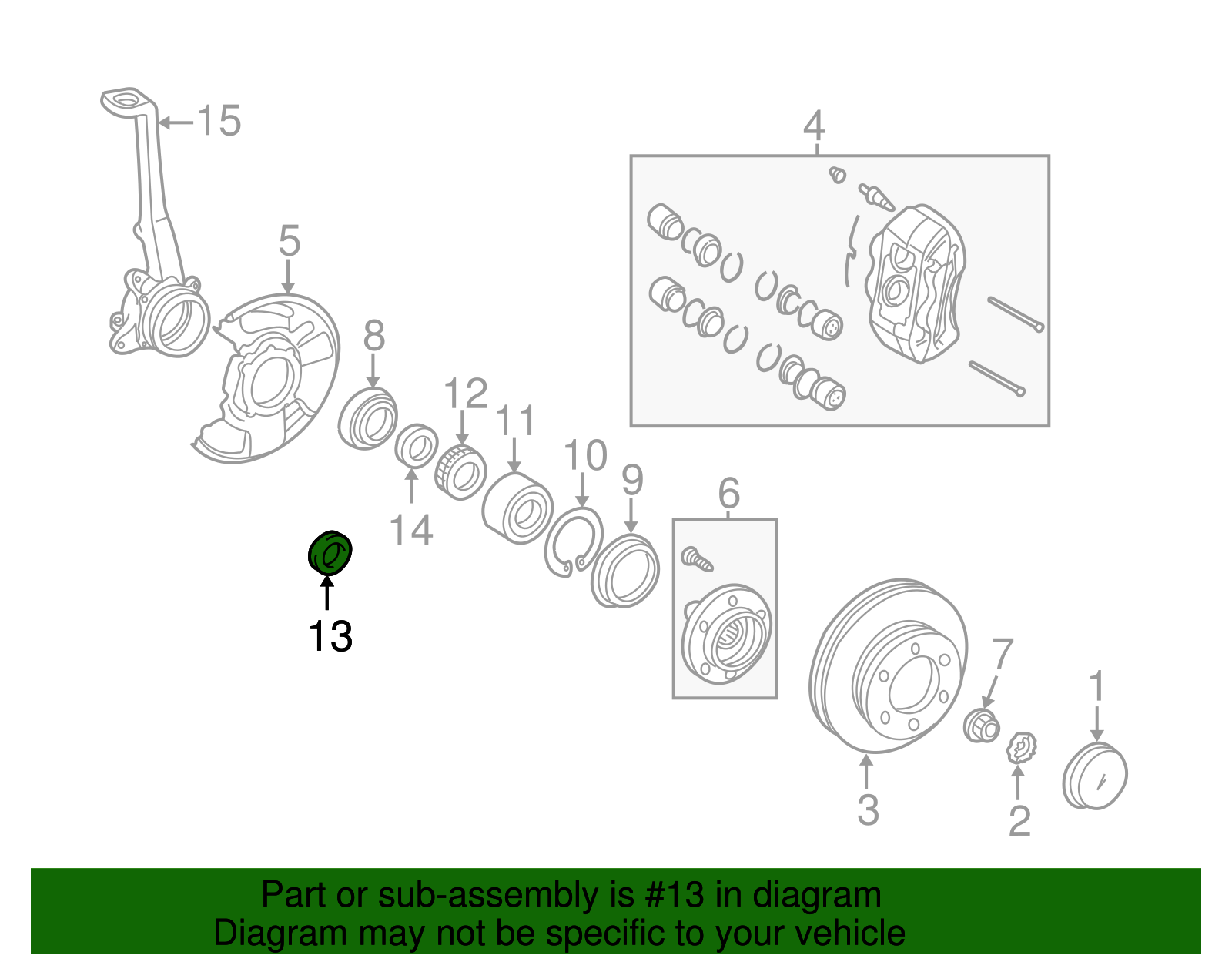 15

4

5

8

12

11

10

9

6

14

13

7

1

3

2

Part or sub-assembly is #13 in diagram
Diagram may not be specific to your vehicle