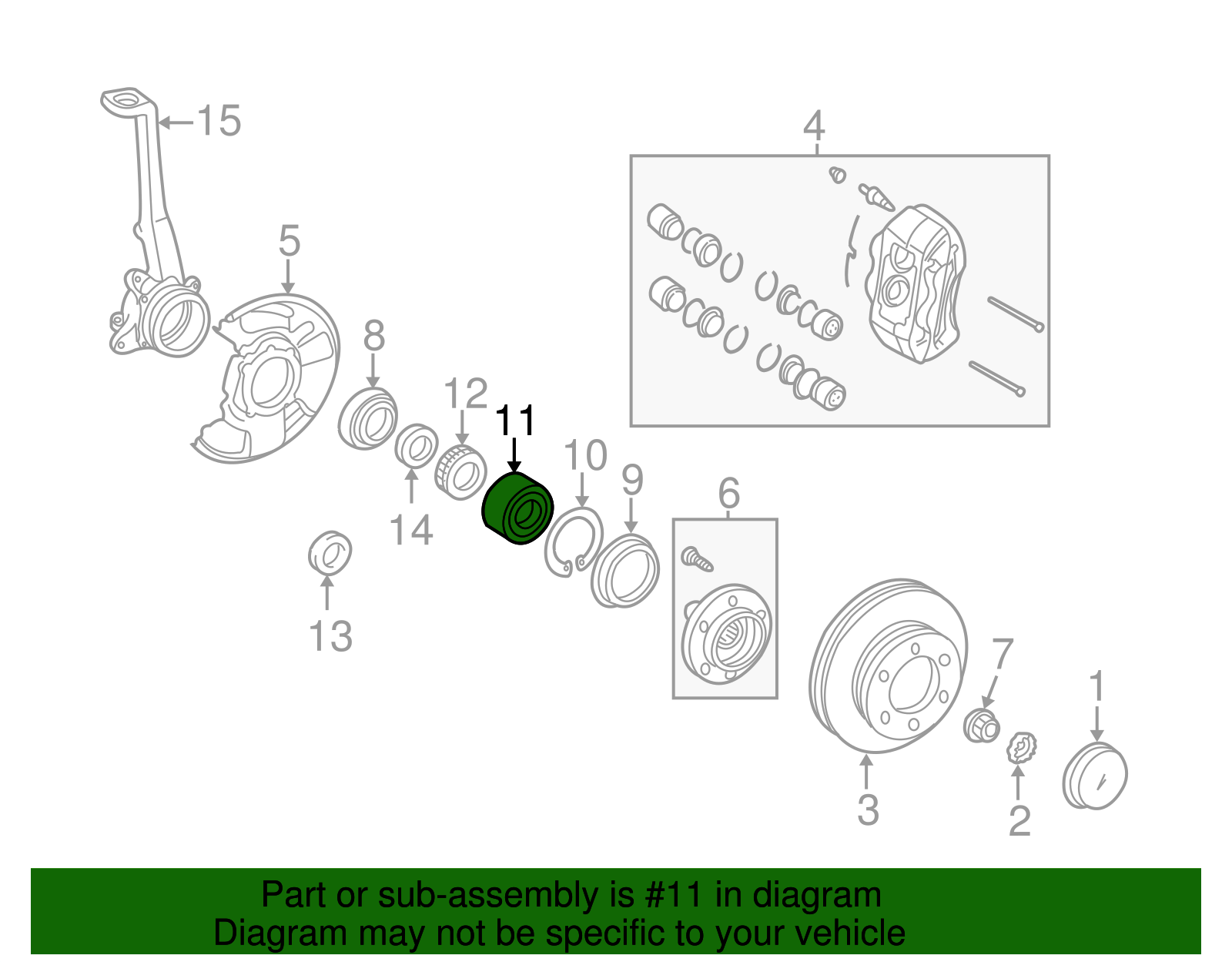 15

4

5

8

12

11

10

9

6

14

13

7

1

3

2

Part or sub-assembly is #11 in diagram
Diagram may not be specific to your vehicle