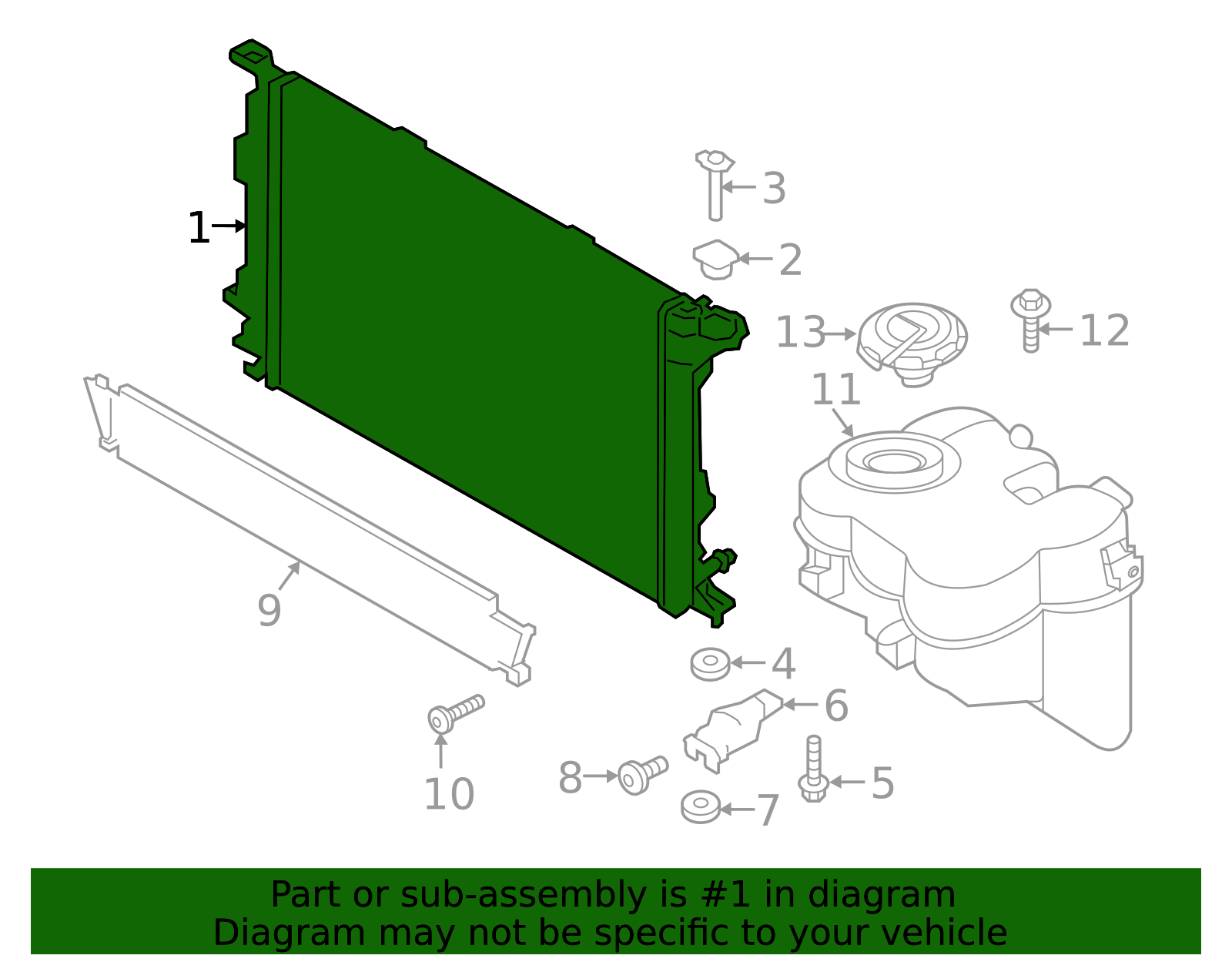 1
3
2
13
12
11
9
4
6
10
8
5
7

Part or sub-assembly is #1 in diagram
Diagram may not be specific to your vehicle