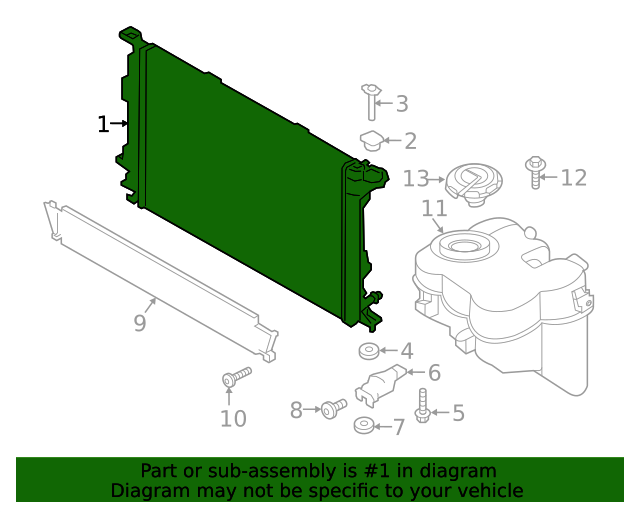 1
3
2
13
12
11
9
4
6
10
8
5
7

Part or sub-assembly is #1 in diagram
Diagram may not be specific to your vehicle