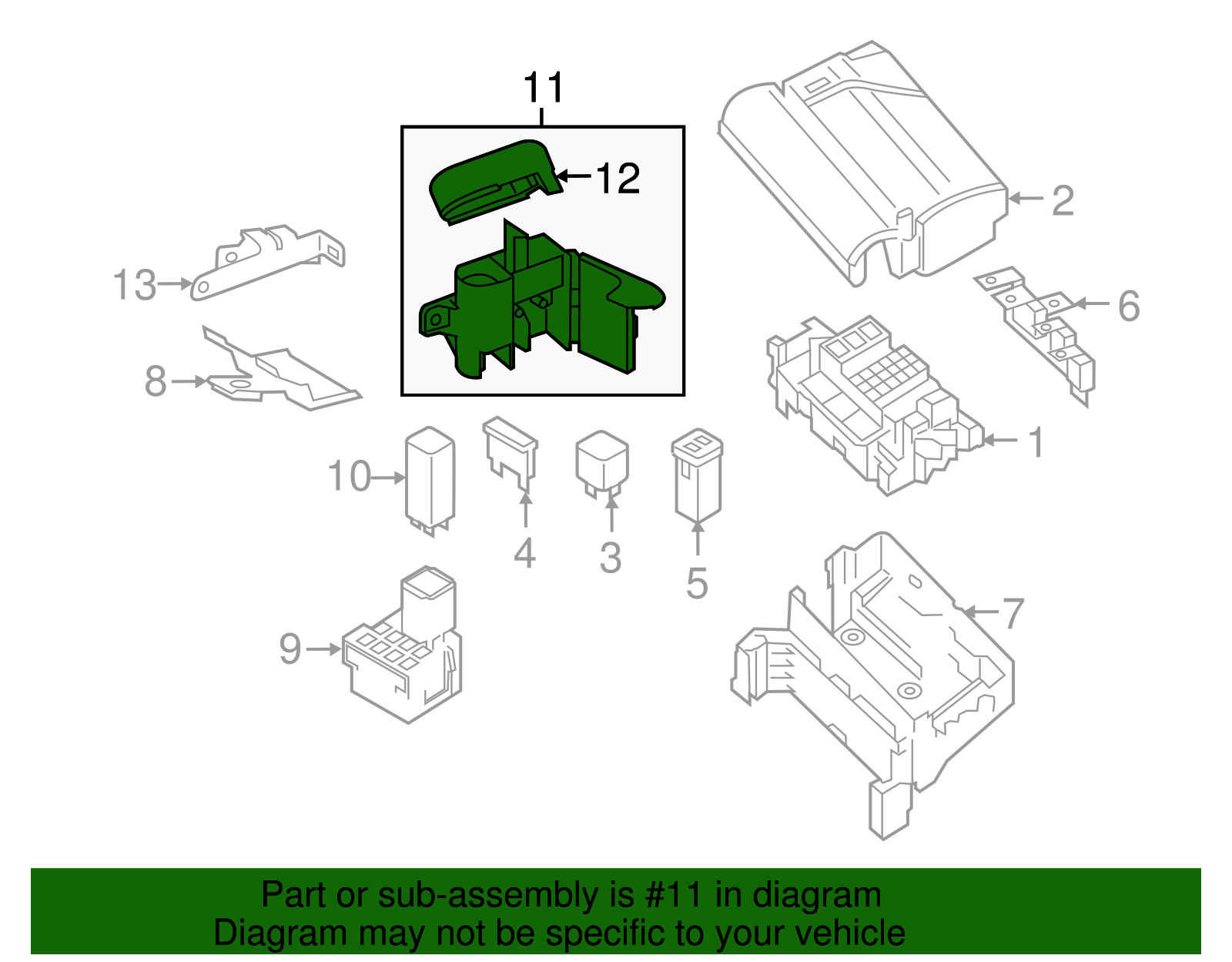 11
12
2
13
6
8
1
10
4
3
5
9
7

Part or sub-assembly is #11 in diagram
Diagram may not be specific to your vehicle