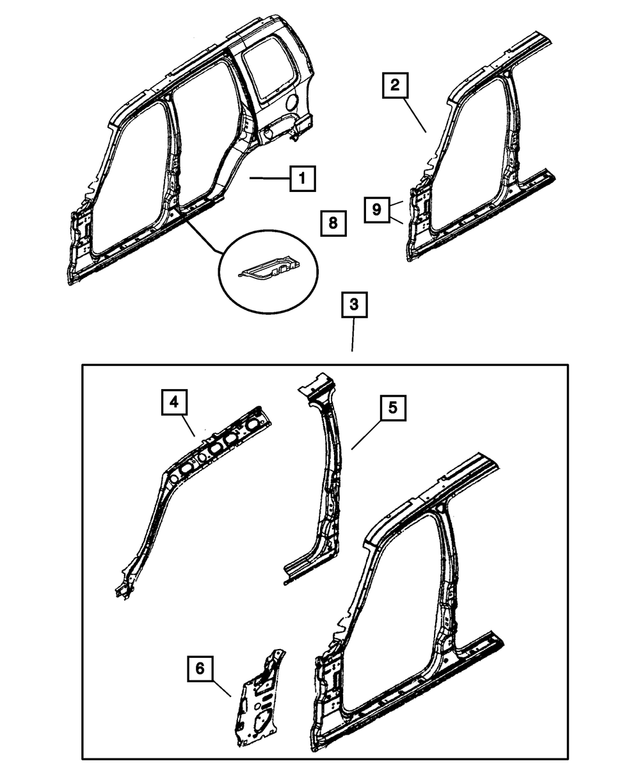 2
1
9
8
3
4
5
6