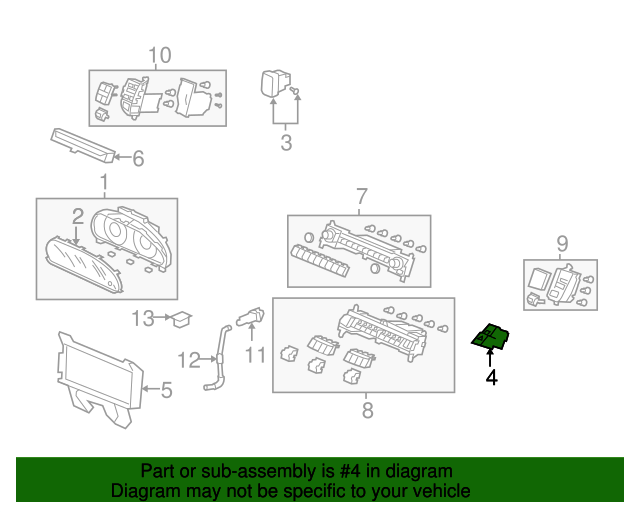 10

3

6

1

2

7

9

13

11

12

5

8

4

Part or sub-assembly is #4 in diagram
Diagram may not be specific to your vehicle