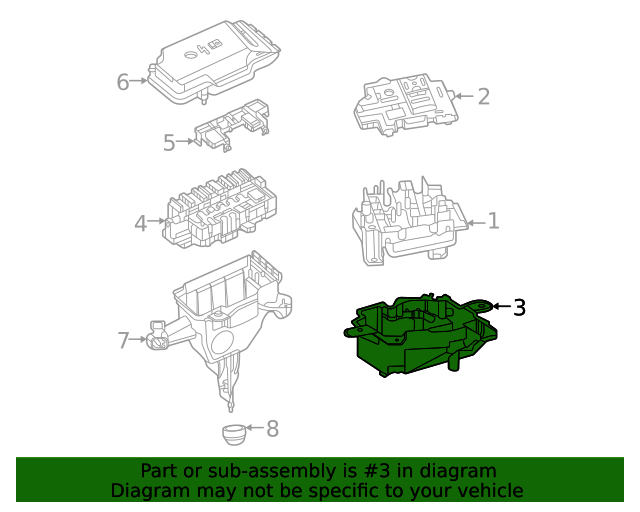 6

2

5

4

1

3

7

8

Part or sub-assembly is #3 in diagram
Diagram may not be specific to your vehicle