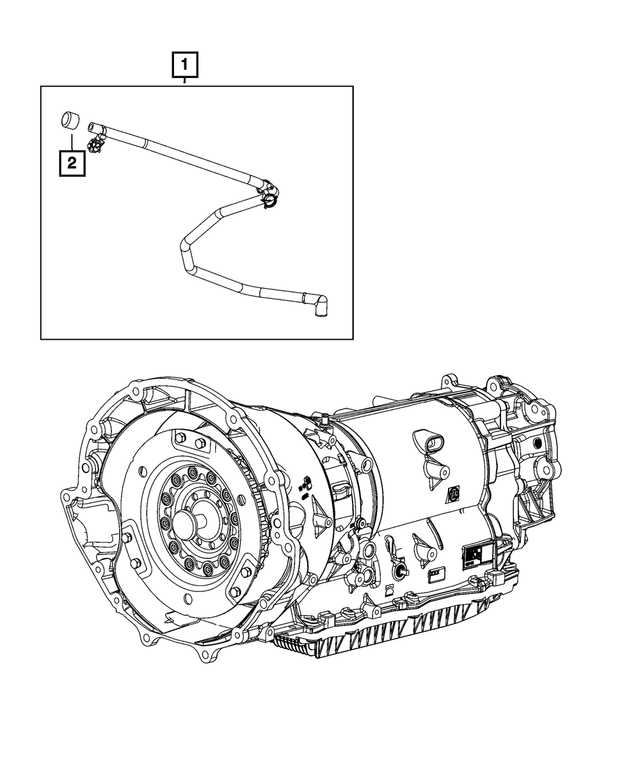 1
2